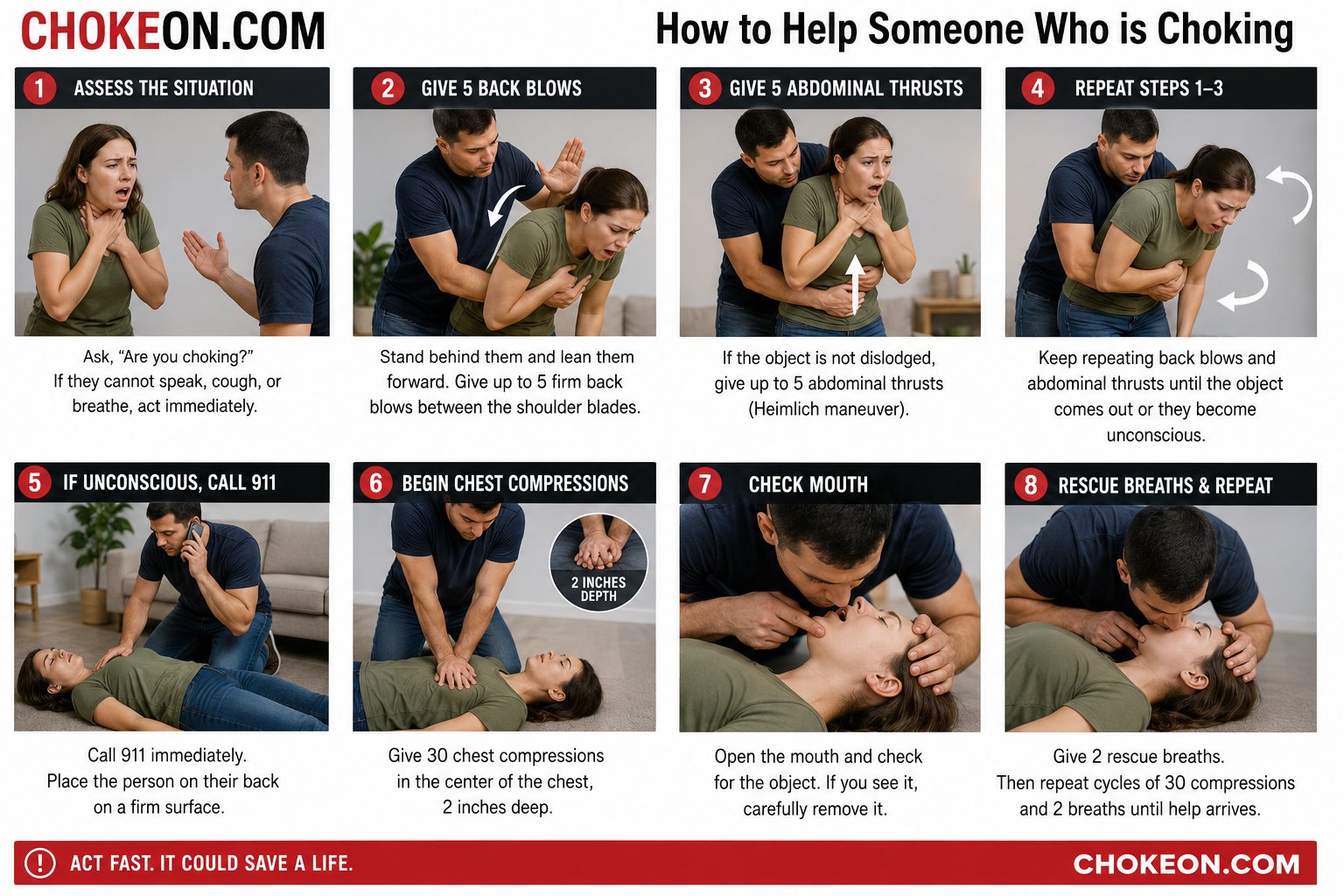 CHOKEON.COM

How to Help Someone Who is Choking

1 ASSESS THE SITUATION

Ask, "Are you choking?" If they cannot speak, cough, or breathe, act immediately.

2 GIVE 5 BACK BLOWS

Stand behind them and lean them forward. Give up to 5 firm back blows between the shoulder blades.

3 GIVE 5 ABDOMINAL THRUSTS

If the object is not dislodged, give up to 5 abdominal thrusts (Heimlich maneuver).

4 REPEAT STEPS 1–3

Keep repeating back blows and abdominal thrusts until the object comes out or they become unconscious.

5 IF UNCONSCIOUS, CALL 911

Call 911 immediately. Place the person on their back on a firm surface.

6 BEGIN CHEST COMPRESSIONS

2 INCHES DEPTH

Give 30 chest compressions in the center of the chest, 2 inches deep.

7 CHECK MOUTH

Open the mouth and check for the object. If you see it, carefully remove it.

8 RESCUE BREATHS & REPEAT

Give 2 rescue breaths. Then repeat cycles of 30 compressions and 2 breaths until help arrives.

! ACT FAST. IT COULD SAVE A LIFE.

CHOKEON.COM